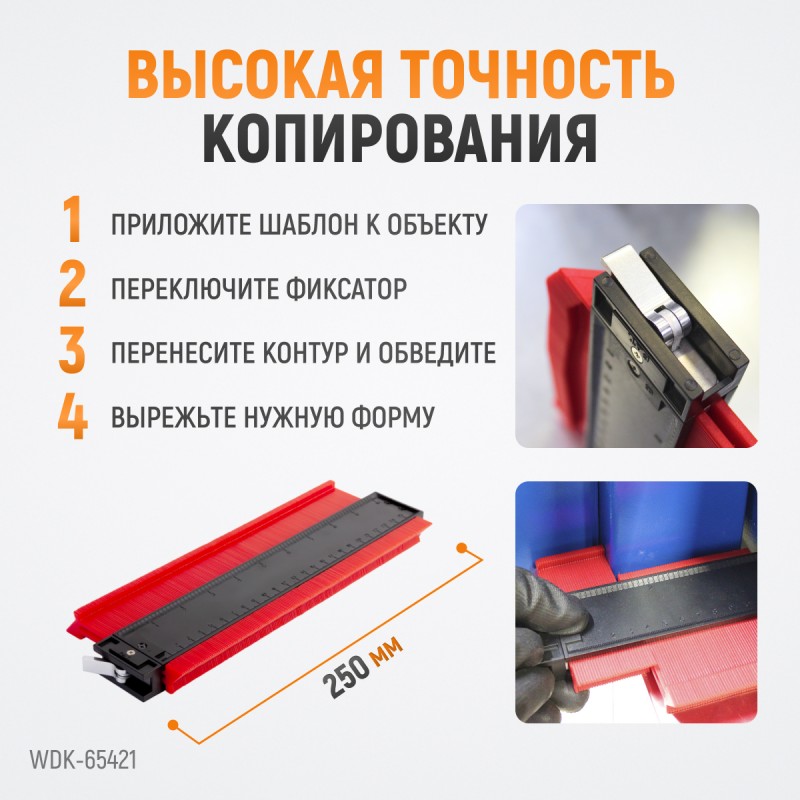 ВЫСОКАЯ ТОЧНОСТЬ КОПИРОВАНИЯ

1 ПРИЛОЖИТЕ ШАБЛОН К ОБЪЕКТУ

2 ПЕРЕКЛЮЧИТЕ ФИКСАТОР

3 ПЕРЕНЕСИТЕ КОНТУР И ОБВЕДИТЕ

4 ВЫРЕЖЬТЕ НУЖНУЮ ФОРМУ

250 мм

WDK-65421