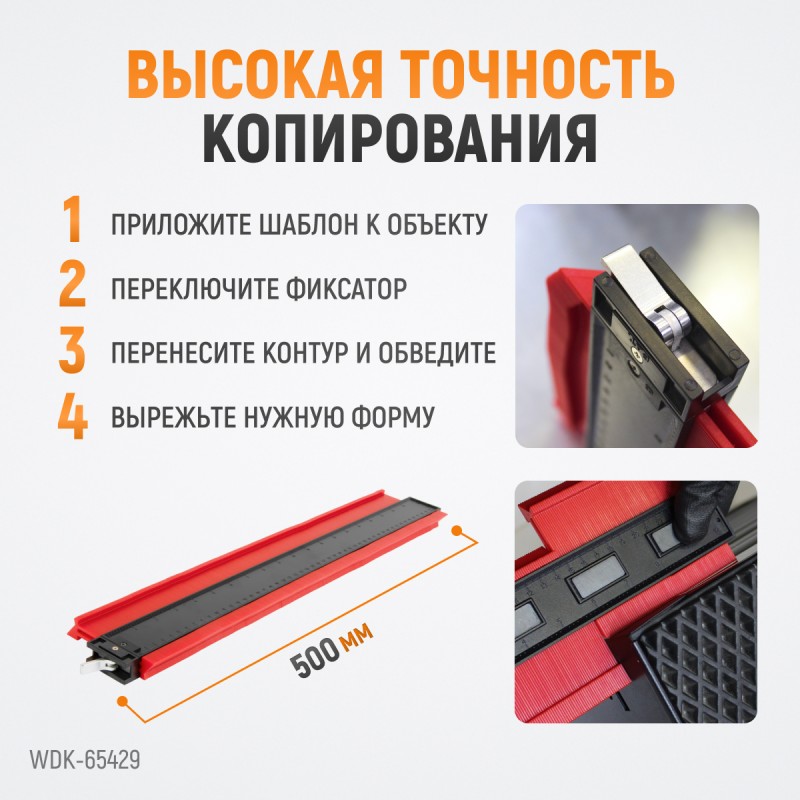 ВЫСОКАЯ ТОЧНОСТЬ КОПИРОВАНИЯ

1 ПРИЛОЖИТЕ ШАБЛОН К ОБЪЕКТУ

2 ПЕРЕКЛЮЧИТЕ ФИКСАТОР

3 ПЕРЕНЕСИТЕ КОНТУР И ОБВЕДИТЕ

4 ВЫРЕЖЬТЕ НУЖНУЮ ФОРМУ

500 мм

WDK-65429