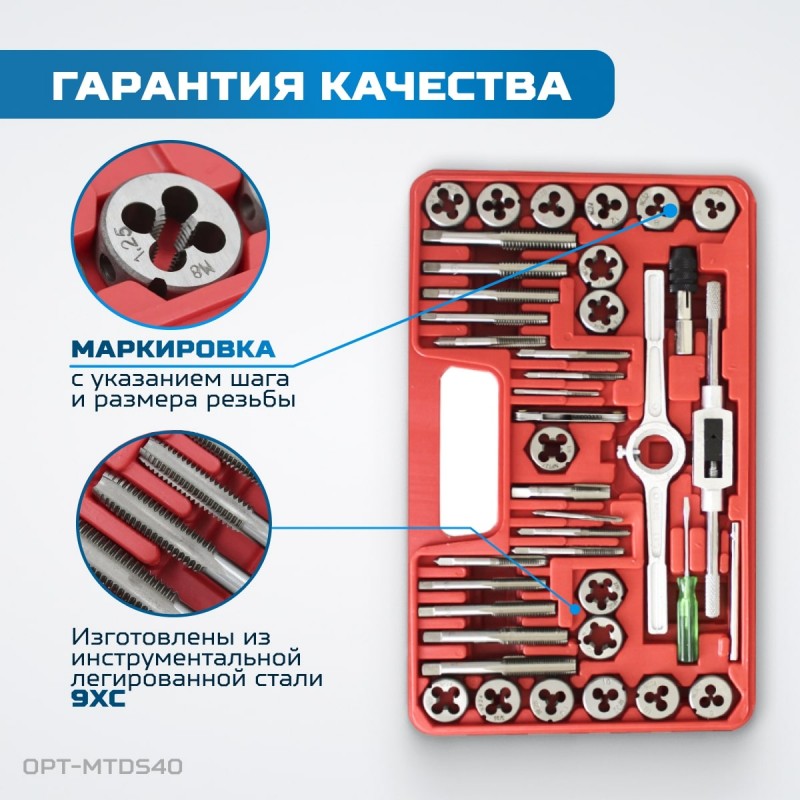 ГАРАНТИЯ КАЧЕСТВА

1,25 M8

МАРКИРОВКА
с указанием шага и размера резьбы

Изготовлены из инструментальной легированной стали 9ХС

OPT-MTDS40